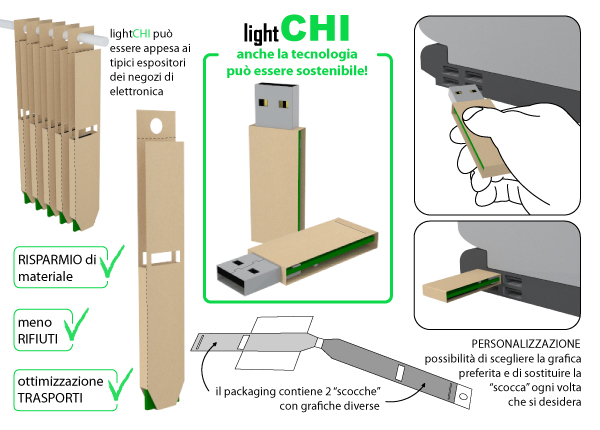 lightCHI può essere appesa ai tipici espositori dei negozi di elettronica

lightCHI

anche la tecnologia può essere sostenibile!

RISPARMIO di materiale

meno RIFIUTI

ottimizzazione TRASPORTI

il packaging contiene 2 "scocche" con grafiche diverse

PERSONALIZZAZIONE
possibilità di scegliere la grafica preferita e di sostituire la "scocca" ogni volta che si desidera